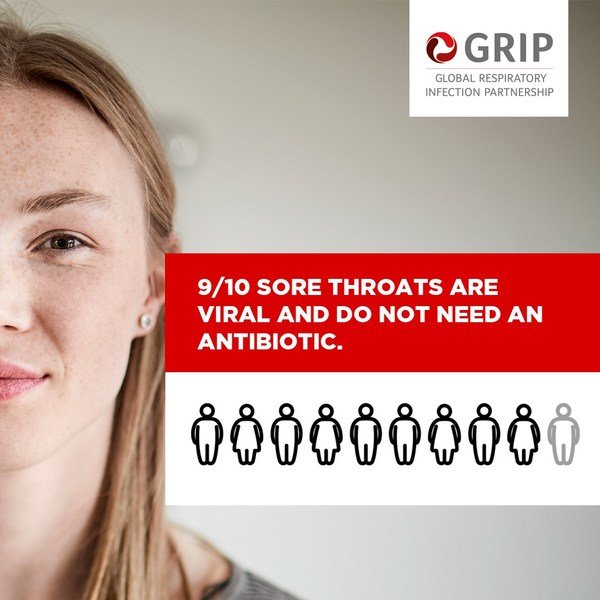 GRIP
GLOBAL RESPIRATORY INFECTION PARTNERSHIP

9/10 SORE THROATS ARE VIRAL AND DO NOT NEED AN ANTIBIOTIC.